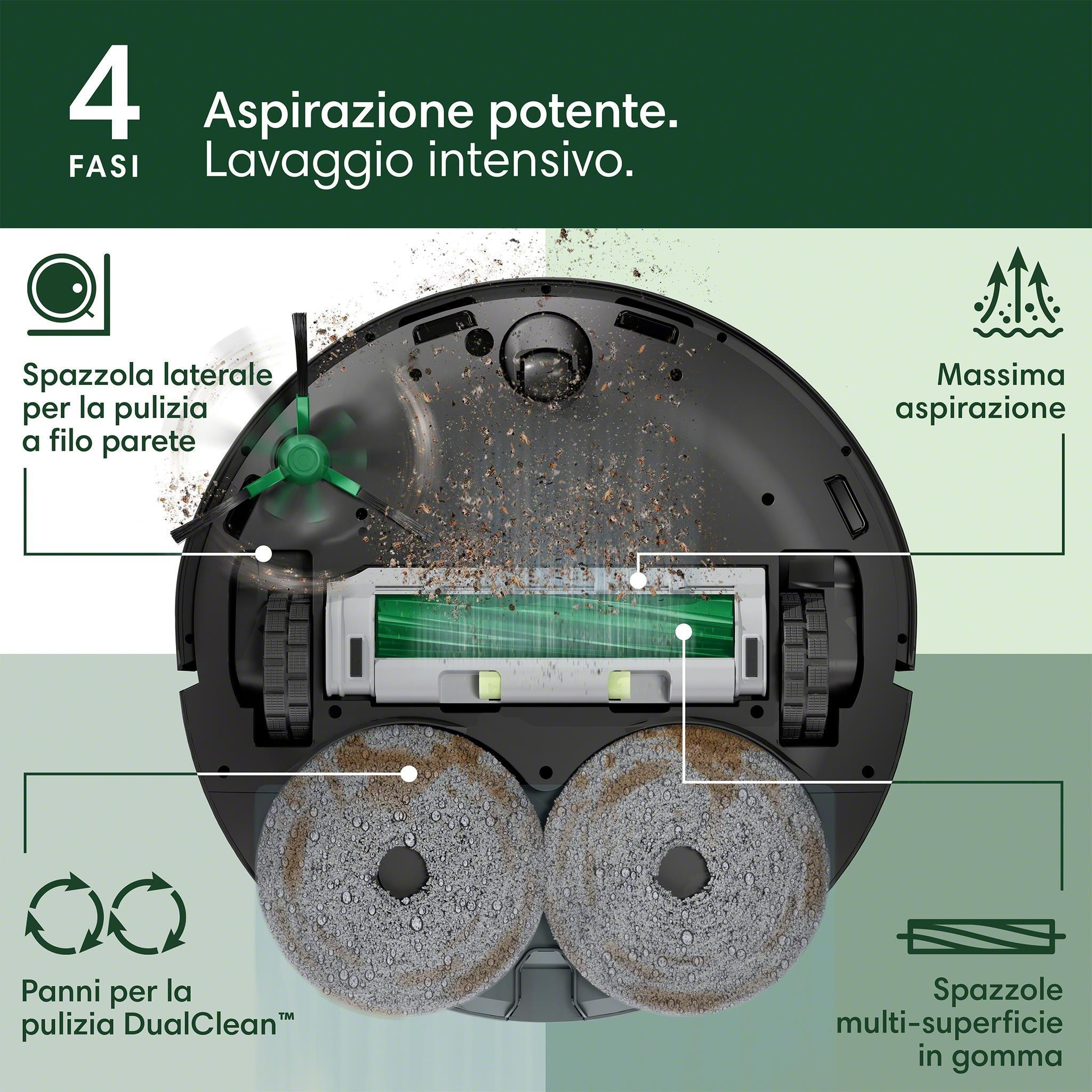 4
FASI

Aspirazione potente.
Lavaggio intensivo.

Spazzola laterale per la pulizia a filo parete

Massima aspirazione

Panni per la pulizia DualClean™

Spazzole multi-superficie in gomma